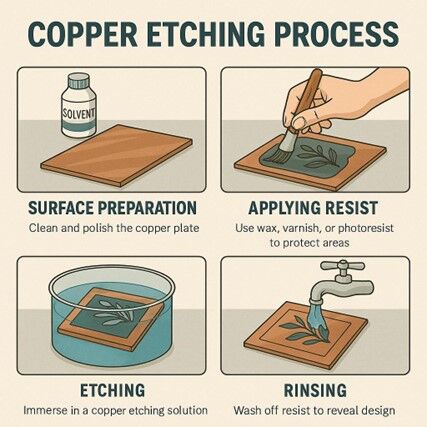 COPPER ETCHING PROCESS

SOLVENT

SURFACE PREPARATION
Clean and polish the copper plate

APPLYING RESIST
Use wax, varnish, or photoresist to protect areas

ETCHING
Immerse in a copper etching solution

RINSING
Wash off resist to reveal design